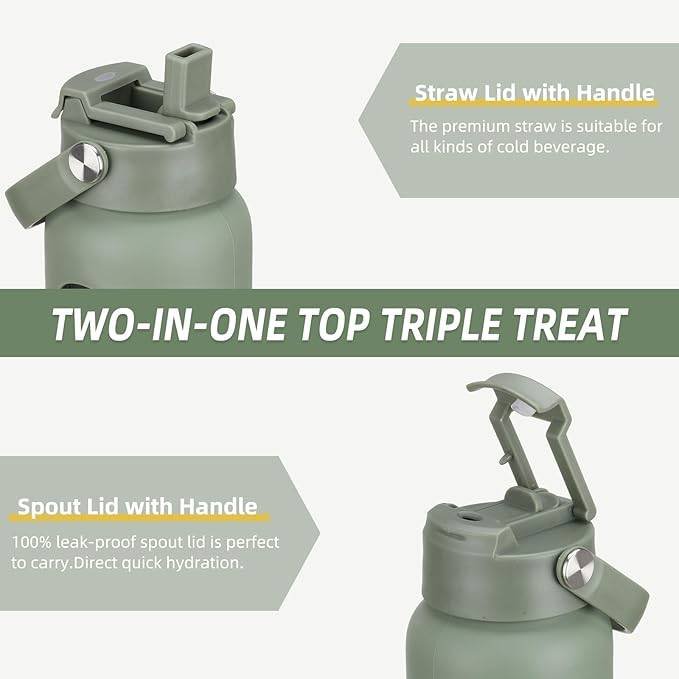 Straw Lid with Handle

The premium straw is suitable for all kinds of cold beverage.

TWO-IN-ONE TOP TRIPLE TREAT

Spout Lid with Handle

100% leak-proof spout lid is perfect to carry.Direct quick hydration.