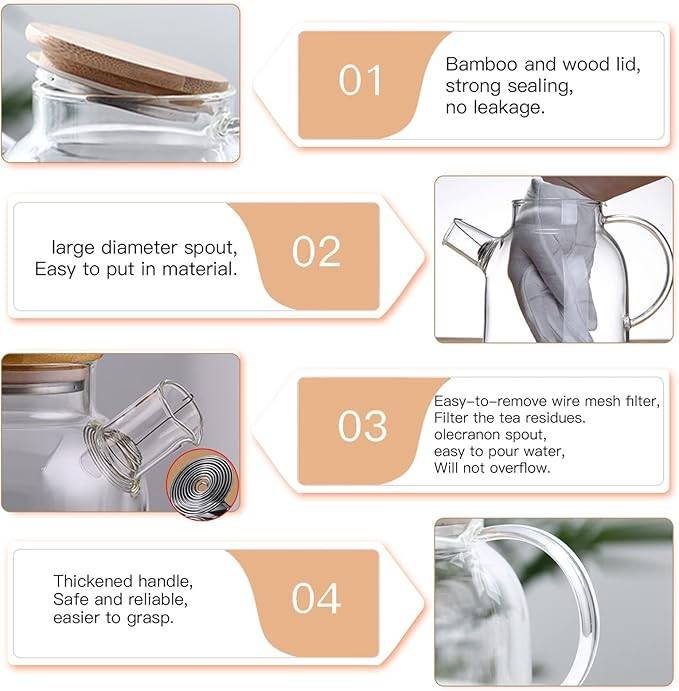 01

Bamboo and wood lid, strong sealing, no leakage.

large diameter spout, Easy to put in material.

02

03

Easy-to-remove wire mesh filter, Filter the tea residues. olecranon spout, easy to pour water, Will not overflow.

Thickened handle, Safe and reliable, easier to grasp.

04